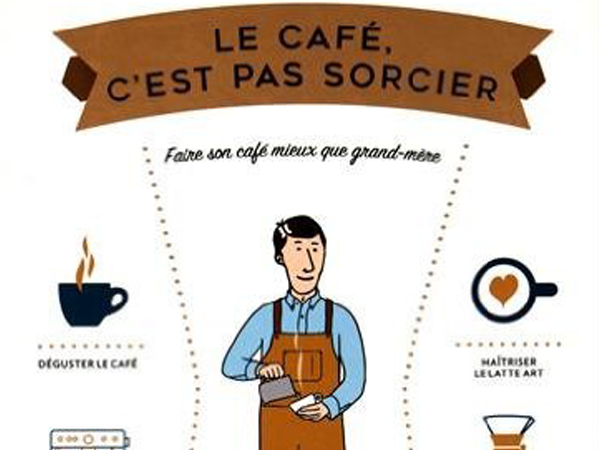 LE CAFÉ, C'EST PAS SORCIER

Faire son café mieux que grand-mère

DÉGUSTER LE CAFÉ

MAÎTRISER LE LATTE ART